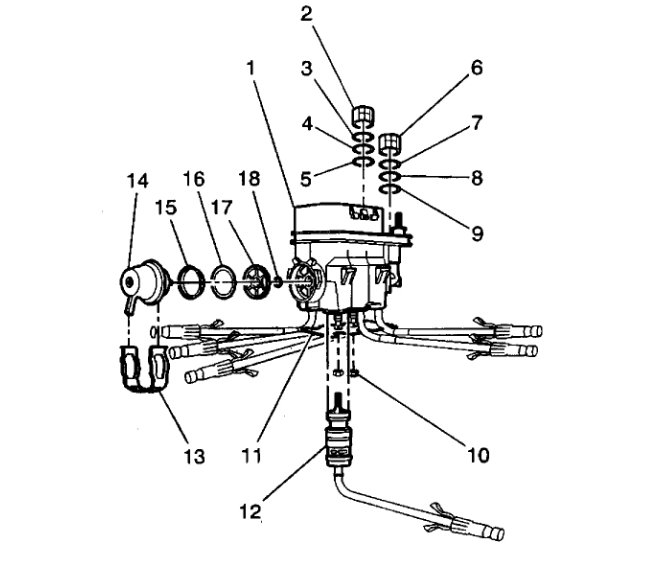 2
1
3
6
4
7
5
8
9
14
16
18
15
17
13
11
10
12