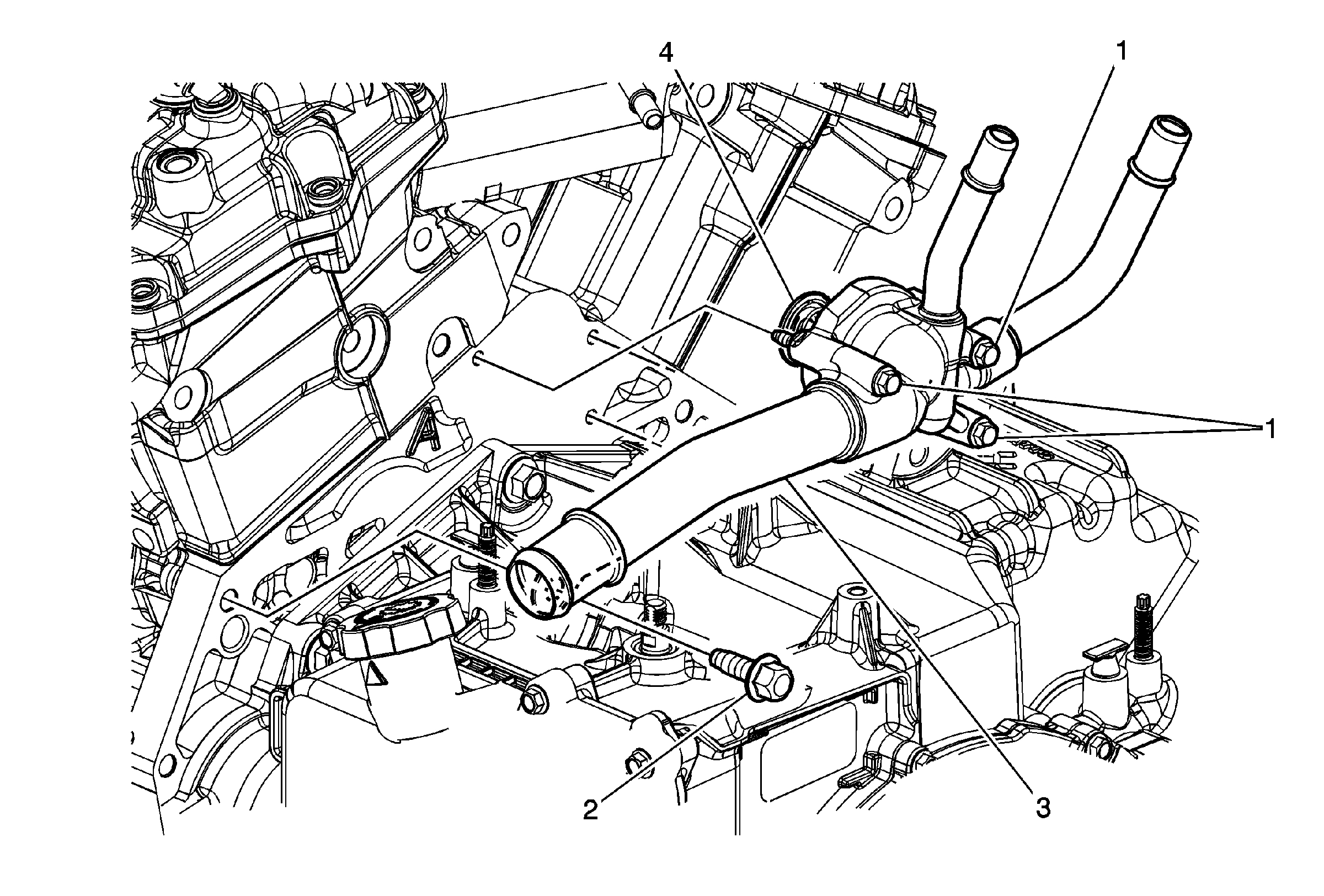 4
1
1
2
3