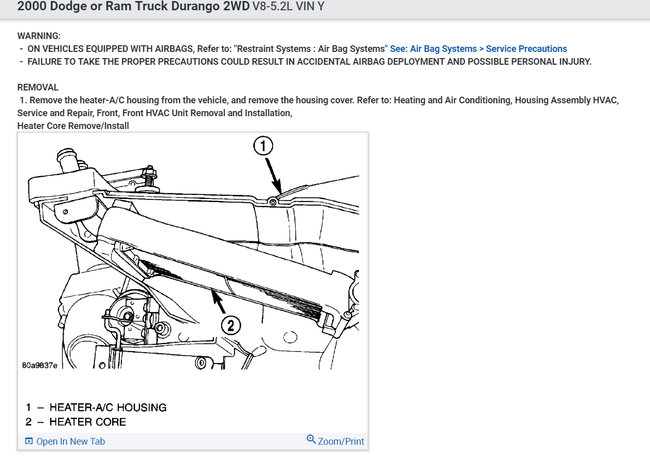 2000 Dodge or Ram Truck Durango 2WD V8-5.2L VIN Y

WARNING:
- ON VEHICLES EQUIPPED WITH AIRBAGS, Refer to: "Restraint Systems : Air Bag Systems" See: Air Bag Systems > Service Precautions
- FAILURE TO TAKE THE PROPER PRECAUTIONS COULD RESULT IN ACCIDENTAL AIRBAG DEPLOYMENT AND POSSIBLE PERSONAL INJURY.

REMOVAL
1. Remove the heater-A/C housing from the vehicle, and remove the housing cover. Refer to: Heating and Air Conditioning, Housing Assembly HVAC, Service and Repair, Front, Front HVAC Unit Removal and Installation,
Heater Core Remove/Install

1
2
80a9837e

1 – HEATER-A/C HOUSING
2 – HEATER CORE

Open In New Tab
Zoom/Print