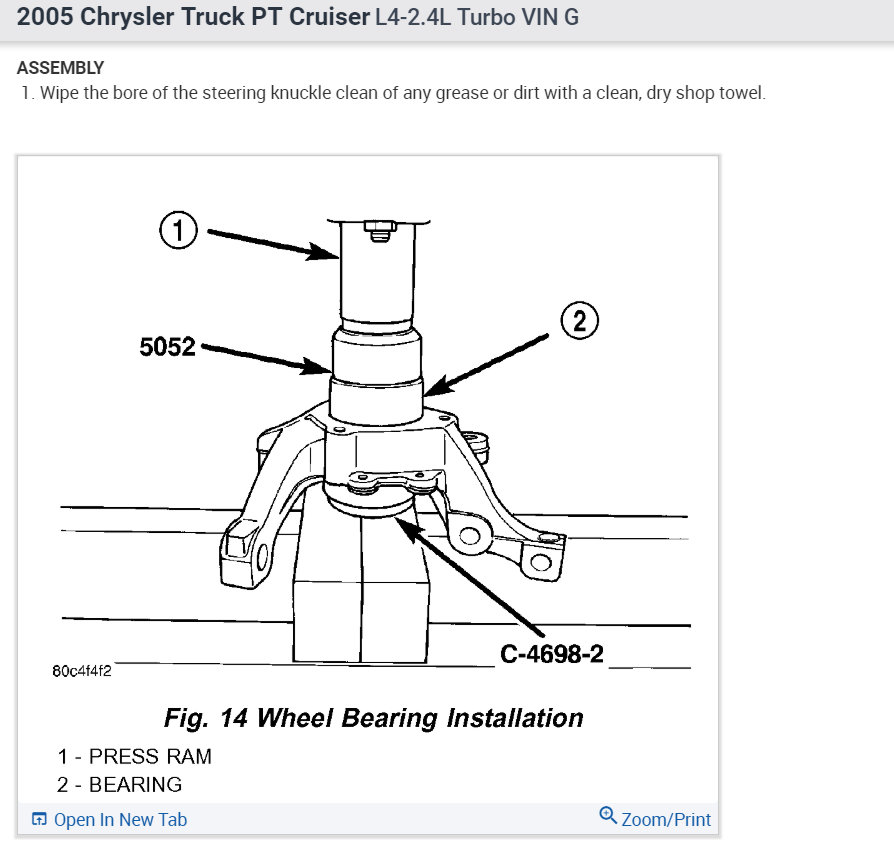 2005 Chrysler Truck PT Cruiser L4-2.4L Turbo VIN G

ASSEMBLY

1. Wipe the bore of the steering knuckle clean of any grease or dirt with a clean, dry shop towel.

1

5052

2

C-4698-2

80c4f4f2

Fig. 14 Wheel Bearing Installation

1 - PRESS RAM
2 - BEARING

Open In New Tab

Zoom/Print