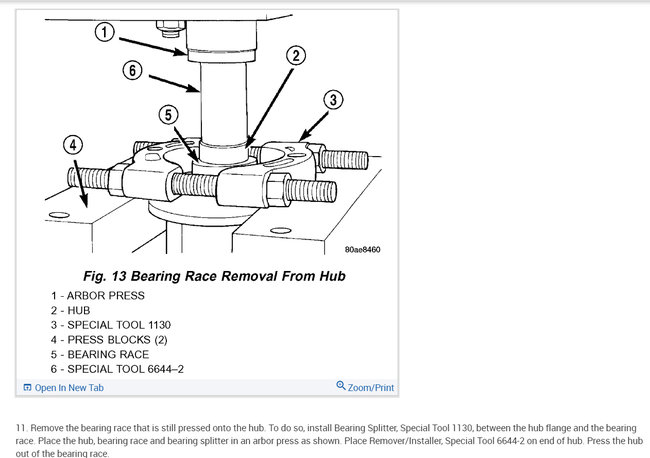 1
6
2
5
3
4
80ae8460

Fig. 13 Bearing Race Removal From Hub

1 - ARBOR PRESS
2 - HUB
3 - SPECIAL TOOL 1130
4 - PRESS BLOCKS (2)
5 - BEARING RACE
6 - SPECIAL TOOL 6644–2

Open In New Tab
Zoom/Print

11. Remove the bearing race that is still pressed onto the hub. To do so, install Bearing Splitter, Special Tool 1130, between the hub flange and the bearing race. Place the hub, bearing race and bearing splitter in an arbor press as shown. Place Remover/Installer, Special Tool 6644-2 on end of hub. Press the hub out of the bearing race.