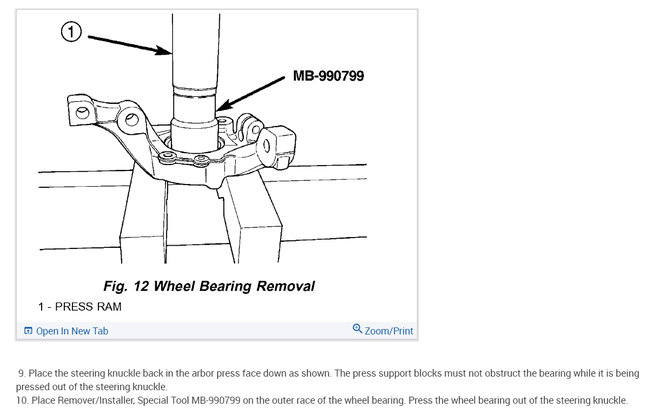 1

MB-990799

Fig. 12 Wheel Bearing Removal

1 - PRESS RAM

Open In New Tab

Zoom/Print

9. Place the steering knuckle back in the arbor press face down as shown. The press support blocks must not obstruct the bearing while it is being pressed out of the steering knuckle.
10. Place Remover/Installer, Special Tool MB-990799 on the outer race of the wheel bearing. Press the wheel bearing out of the steering knuckle.