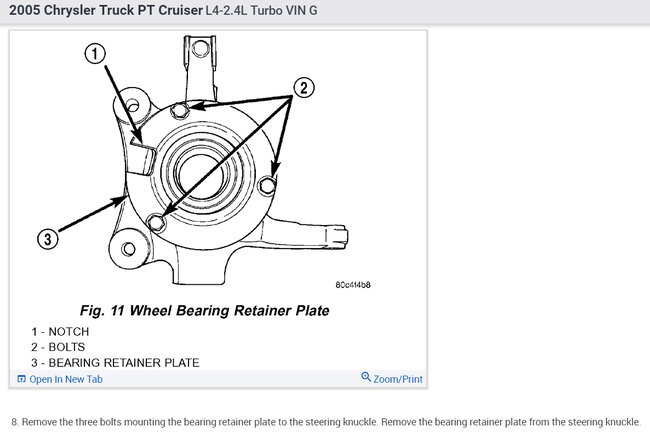 2005 Chrysler Truck PT Cruiser L4-2.4L Turbo VIN G

1

2

3

80c414b8

Fig. 11 Wheel Bearing Retainer Plate

1 - NOTCH
2 - BOLTS
3 - BEARING RETAINER PLATE

Open In New Tab

Zoom/Print

8. Remove the three bolts mounting the bearing retainer plate to the steering knuckle. Remove the bearing retainer plate from the steering knuckle.