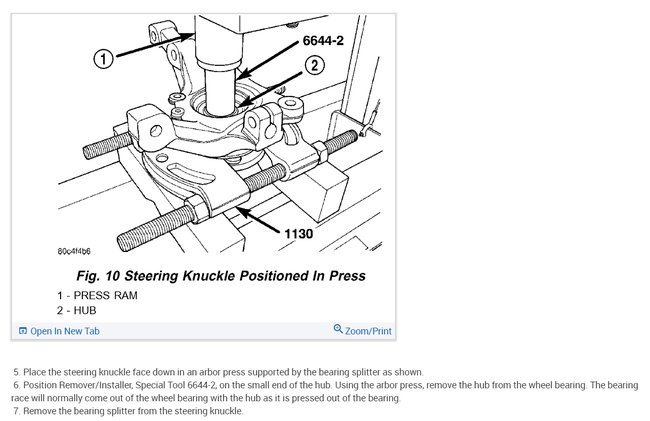 1
6644-2
2
1130
80c4f4b6

Fig. 10 Steering Knuckle Positioned In Press

1 - PRESS RAM
2 - HUB

Open In New Tab
Zoom/Print

5. Place the steering knuckle face down in an arbor press supported by the bearing splitter as shown.
6. Position Remover/Installer, Special Tool 6644-2, on the small end of the hub. Using the arbor press, remove the hub from the wheel bearing. The bearing race will normally come out of the wheel bearing with the hub as it is pressed out of the bearing.
7. Remove the bearing splitter from the steering knuckle.