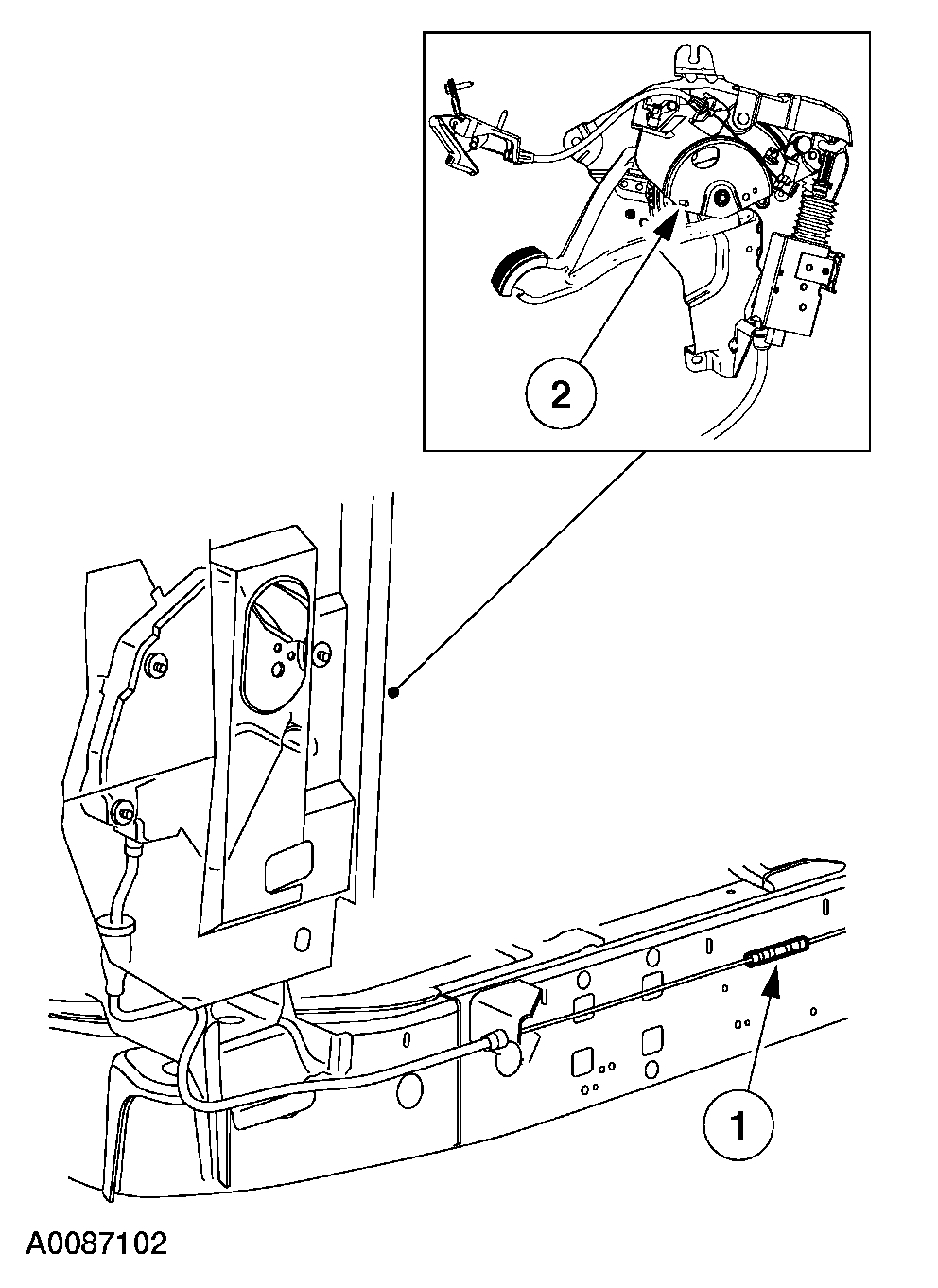 2

1

A0087102