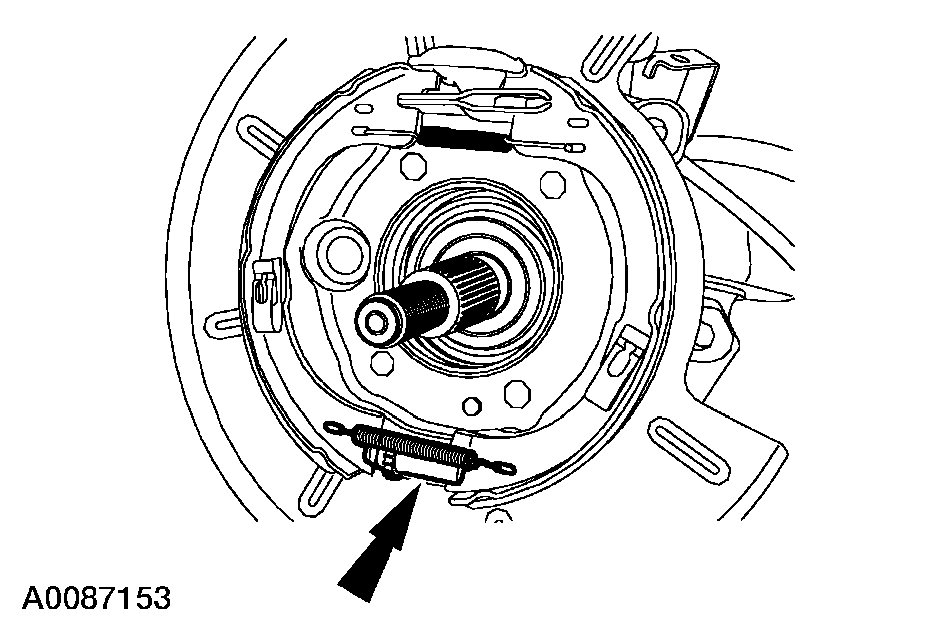 A0087153