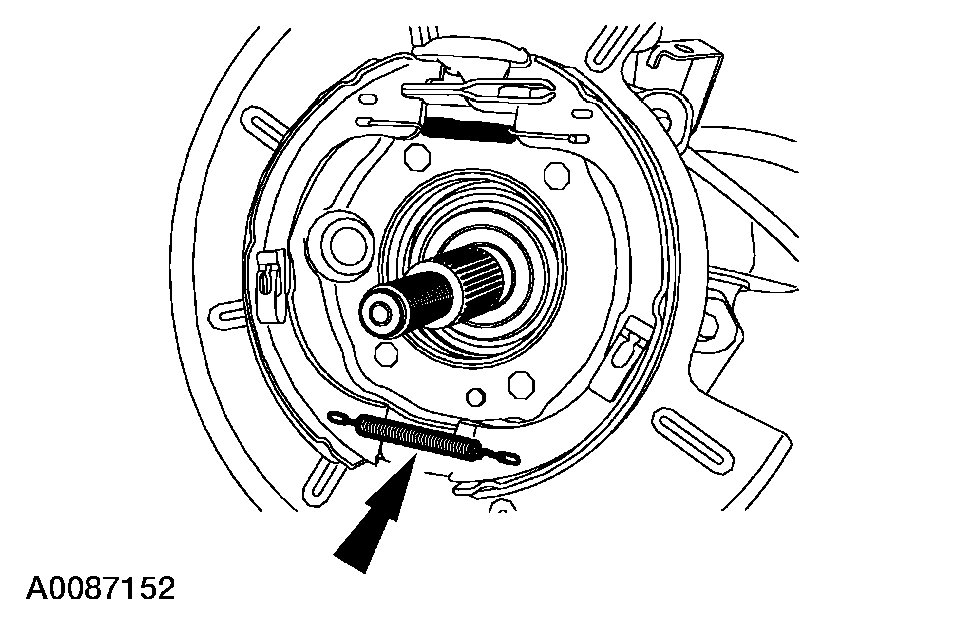 A0087152