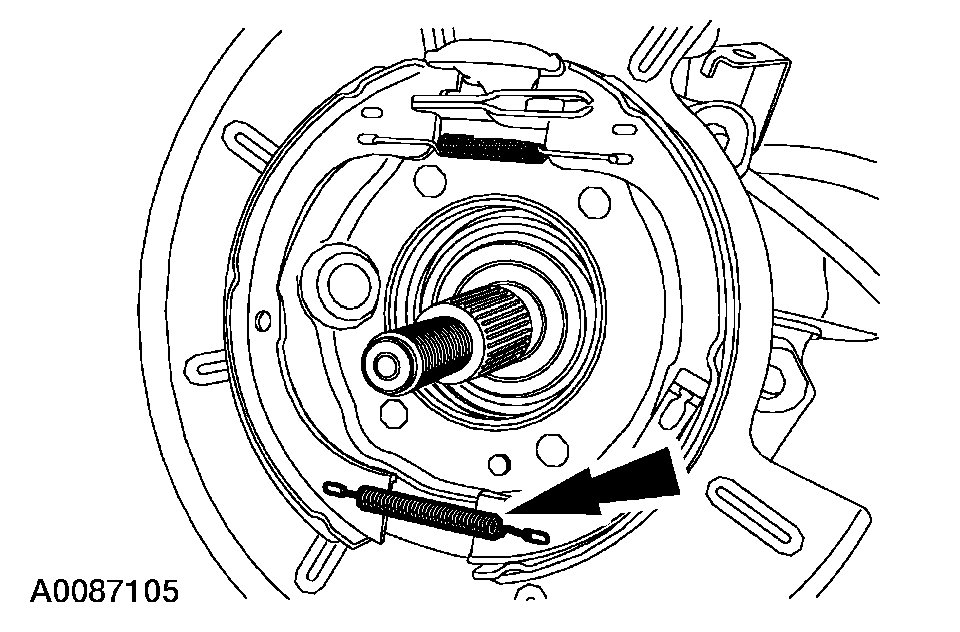 A0087105