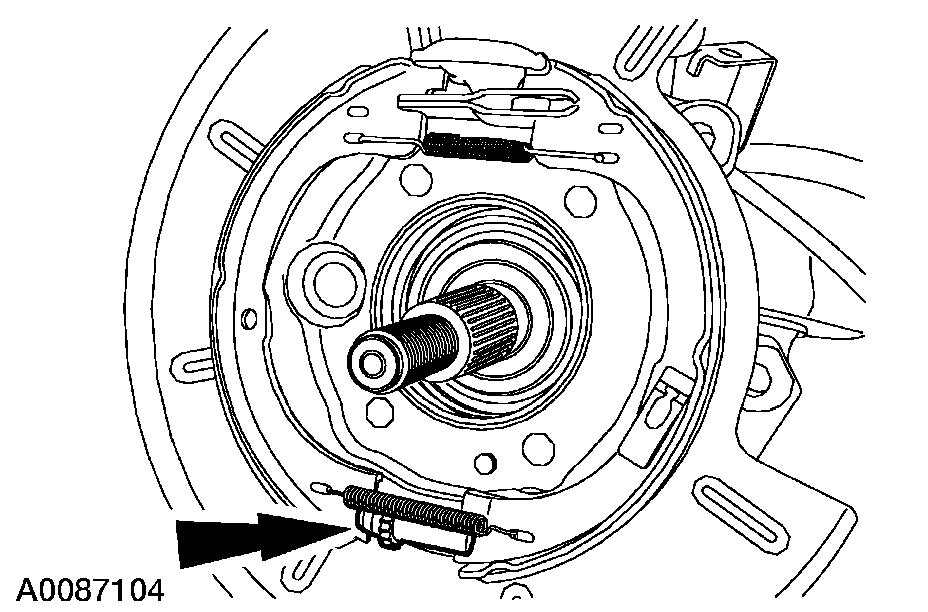 A0087104