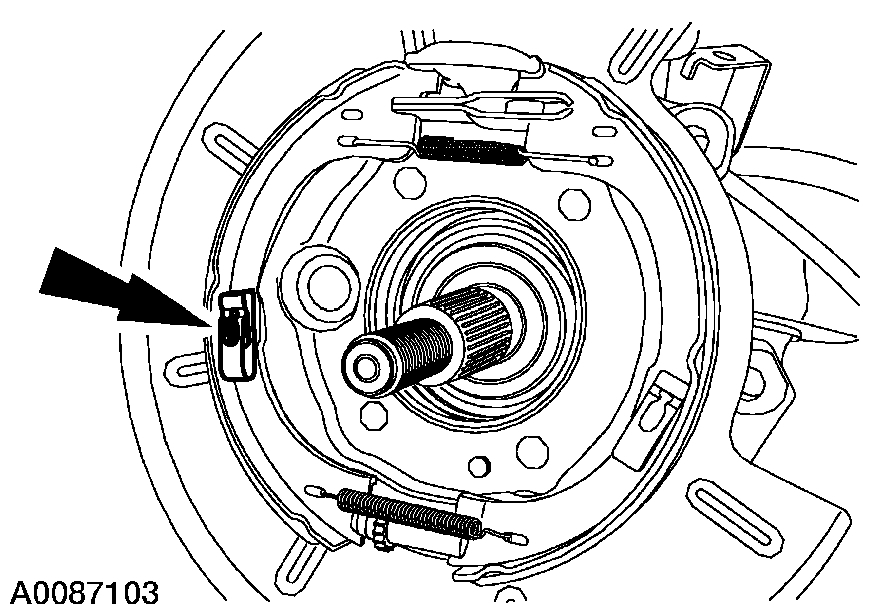 A0087103