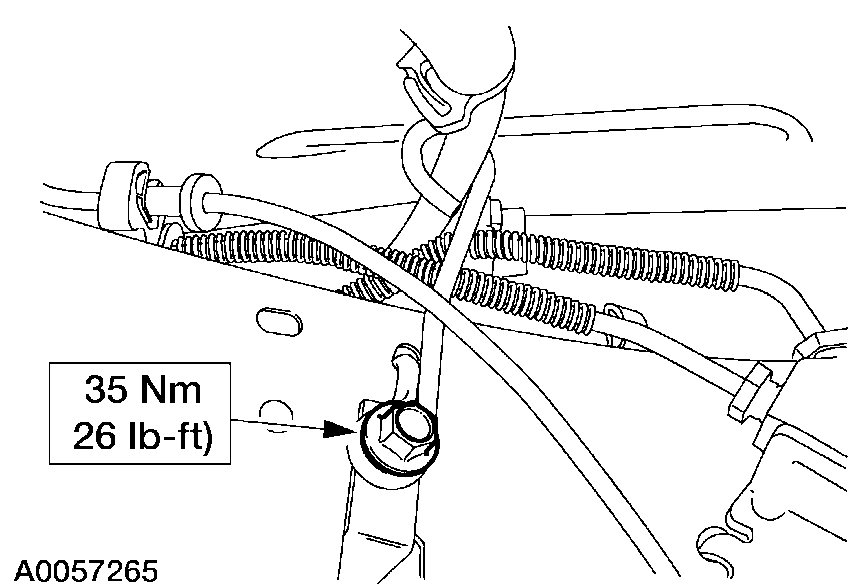 35 Nm
26 lb-ft)

A0057265