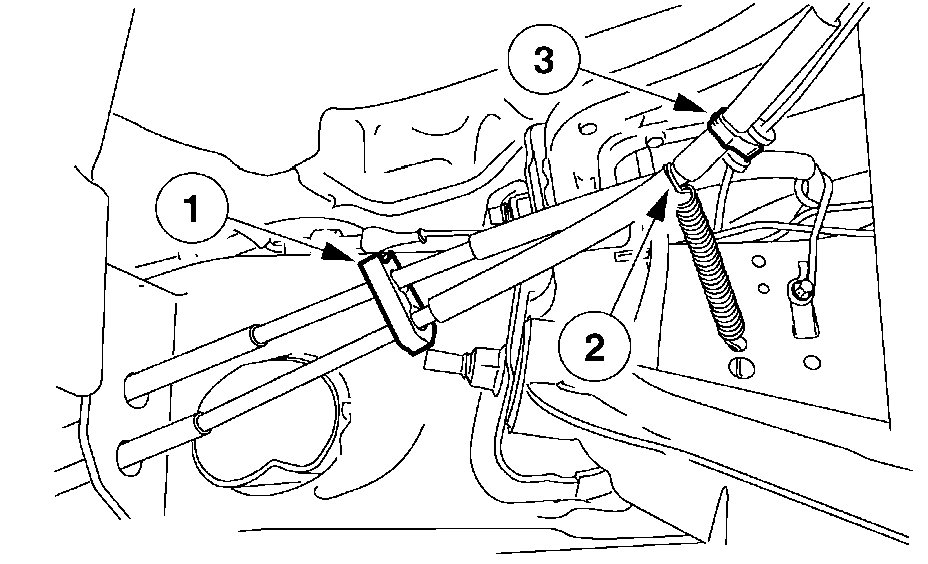 3
1
2