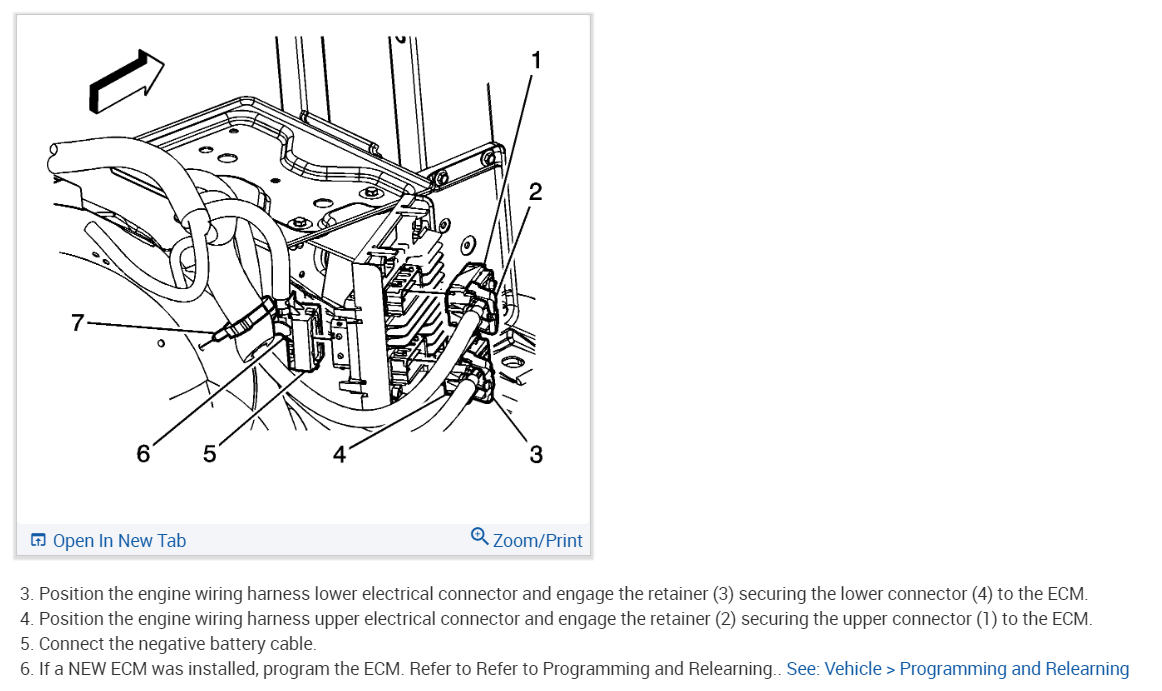 1
2
7
6
5
4
3

Open In New Tab
Zoom/Print

3. Position the engine wiring harness lower electrical connector and engage the retainer (3) securing the lower connector (4) to the ECM.
4. Position the engine wiring harness upper electrical connector and engage the retainer (2) securing the upper connector (1) to the ECM.
5. Connect the negative battery cable.
6. If a NEW ECM was installed, program the ECM. Refer to Refer to Programming and Relearning.. See: Vehicle > Programming and Relearning