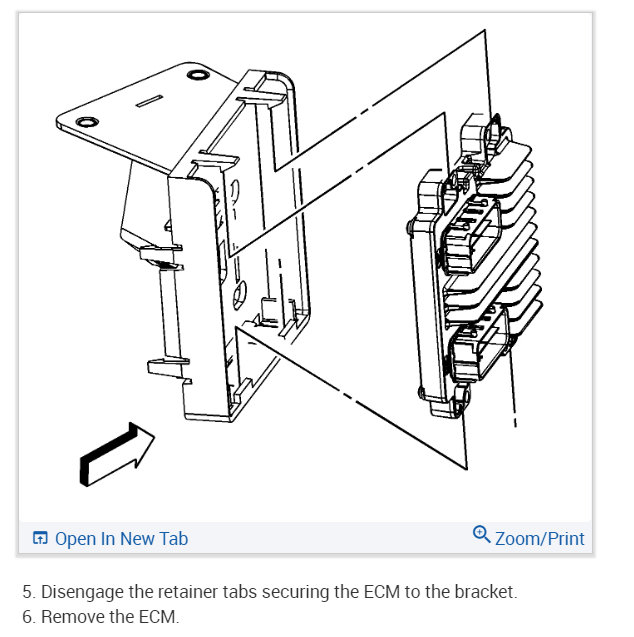 Open In New Tab

Zoom/Print

5. Disengage the retainer tabs securing the ECM to the bracket.
6. Remove the ECM.