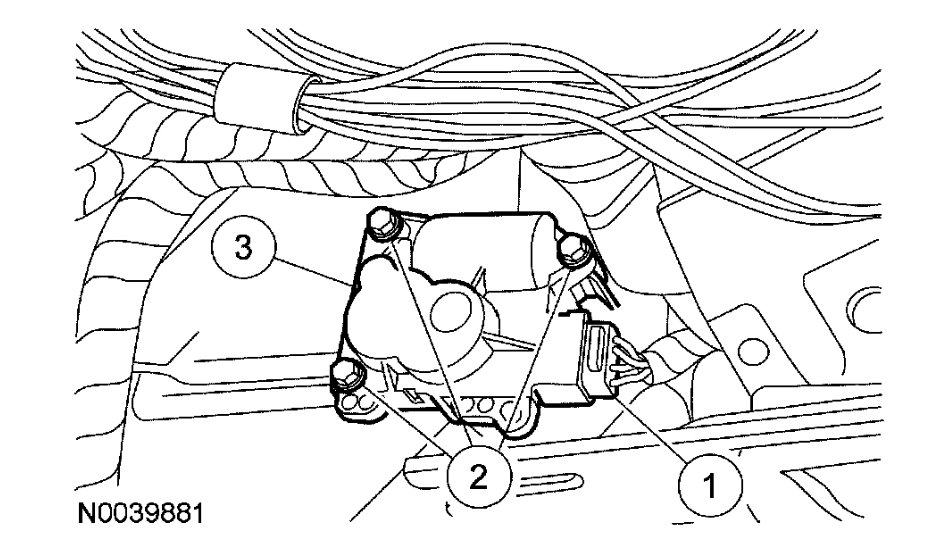 3

2

1

N0039881