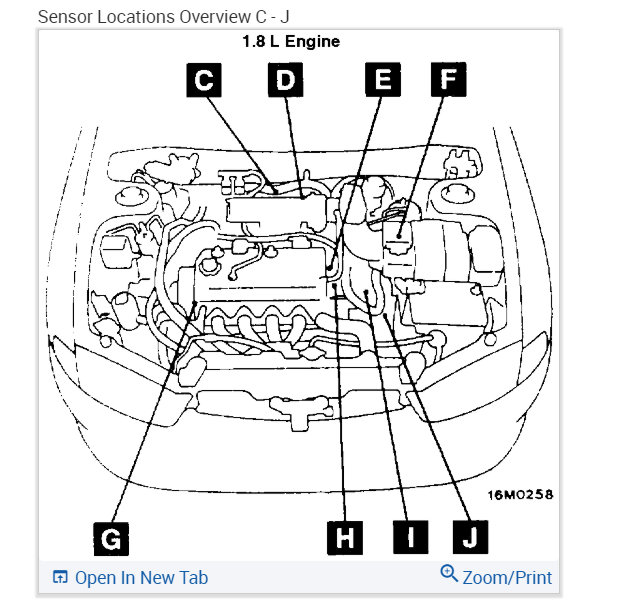 Sensor Locations Overview C - J

1.8 L Engine

C D E F

16M0258

G H I J

Open In New Tab

Zoom/Print