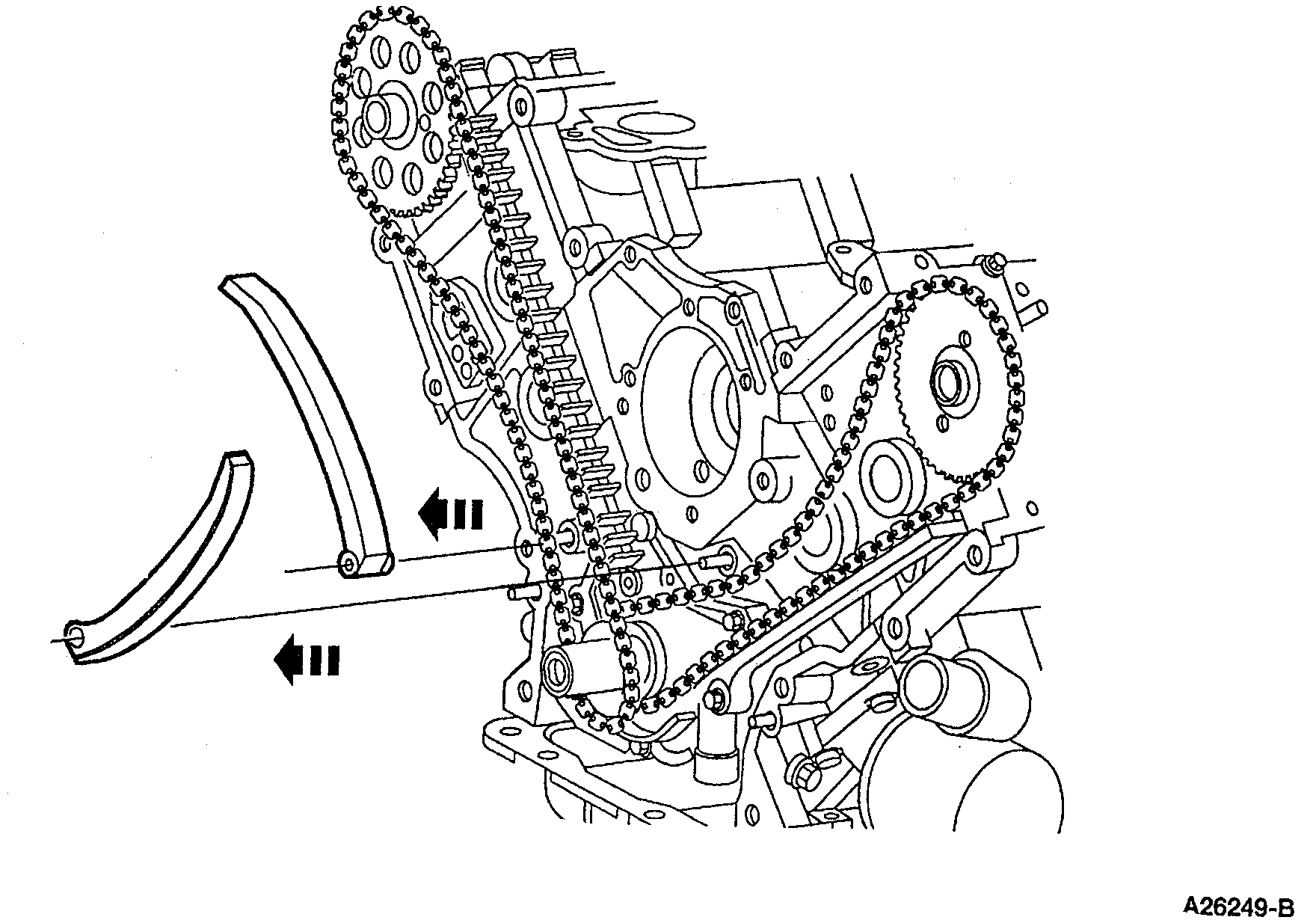 A26249-B