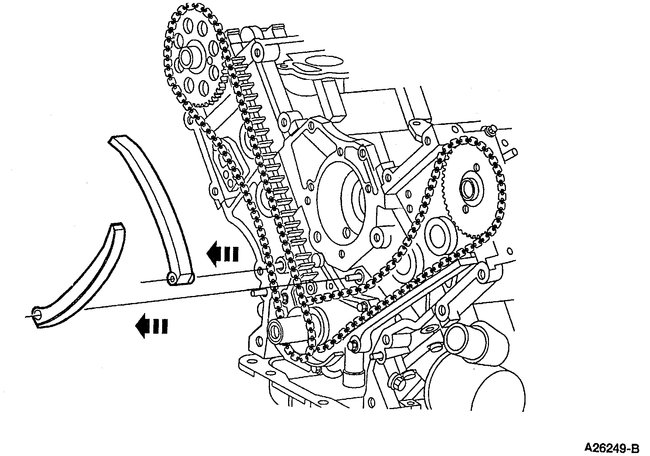 A26249-B