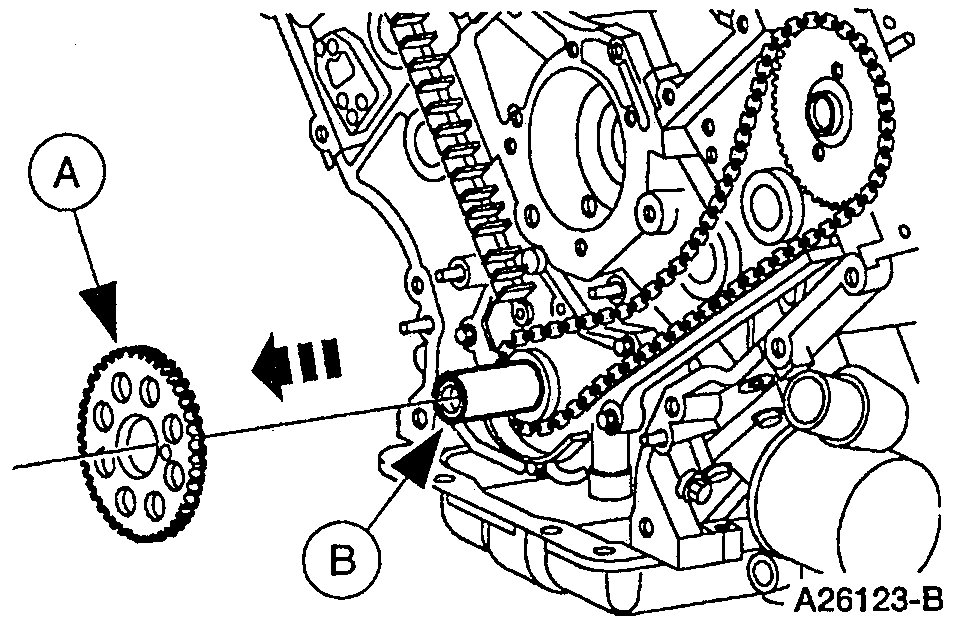 A

B

A26123-B