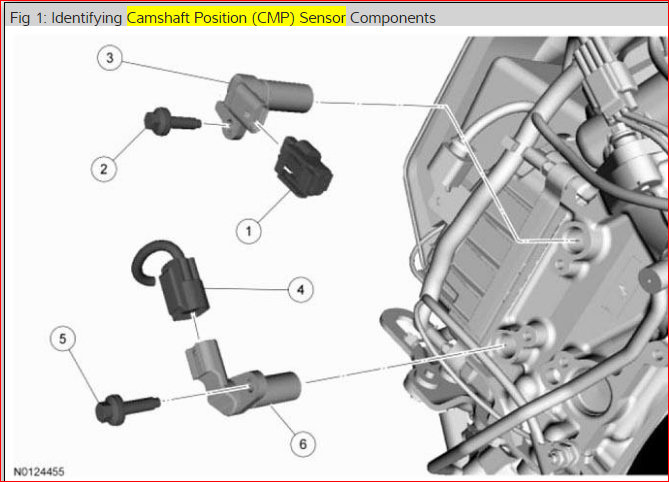 Fig 1: Identifying Camshaft Position (CMP) Sensor Components

3

2

1

4

5

6

N0124455