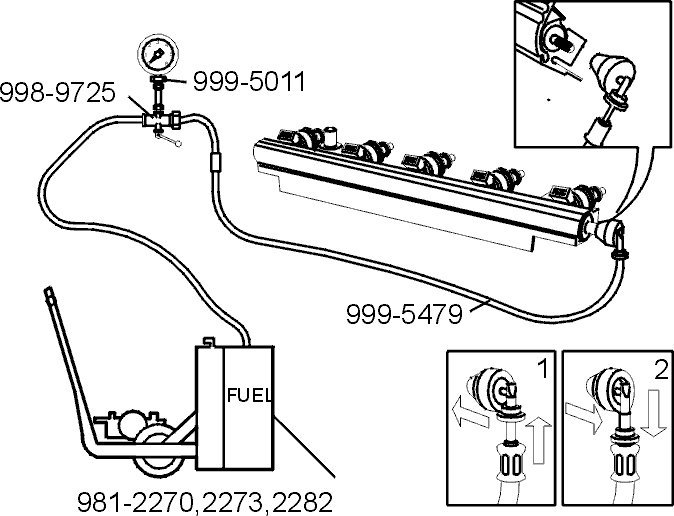 998-9725
999-5011
999-5479
FUEL
981-2270,2273,2282
1
2