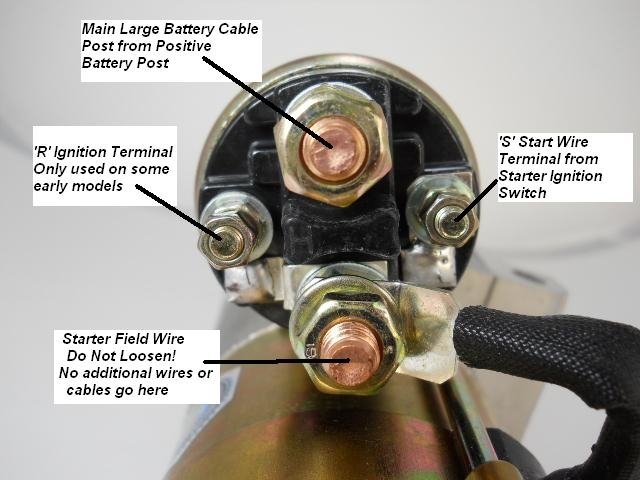 Main Large Battery Cable Post from Positive Battery Post

'R' Ignition Terminal Only used on some early models

'S' Start Wire Terminal from Starter Ignition Switch

Starter Field Wire Do Not Loosen! No additional wires or cables go here