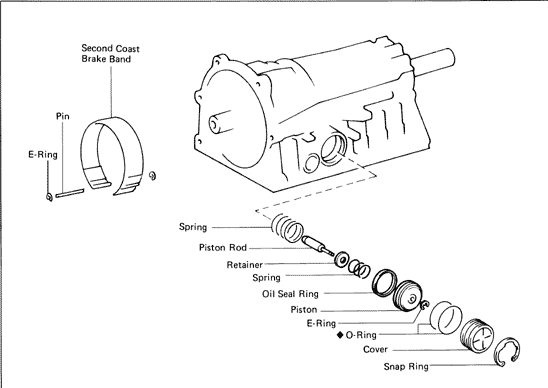 Second Coast
Brake Band

Pin

E-Ring

Spring

Piston Rod

Retainer

Spring

Oil Seal Ring

Piston

E-Ring

◆ O-Ring

Cover

Snap Ring