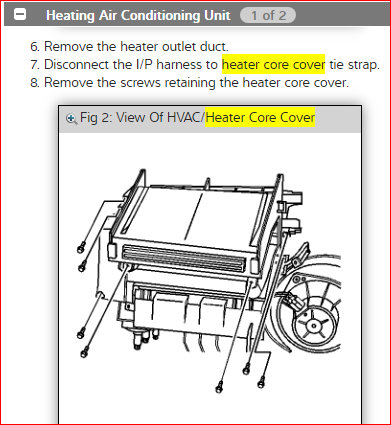 Heating Air Conditioning Unit 1 of 2

6. Remove the heater outlet duct.
7. Disconnect the I/P harness to heater core cover tie strap.
8. Remove the screws retaining the heater core cover.

Fig 2: View Of HVAC/Heater Core Cover