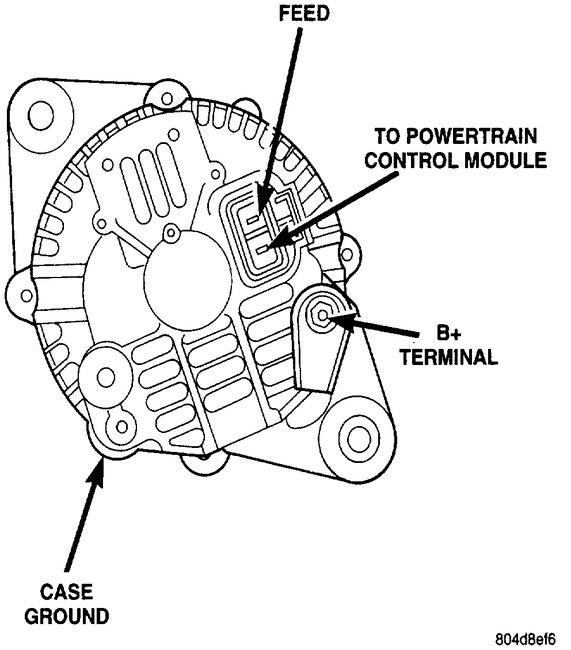 FEED

TO POWERTRAIN CONTROL MODULE

B+ TERMINAL

CASE GROUND

804d8ef6