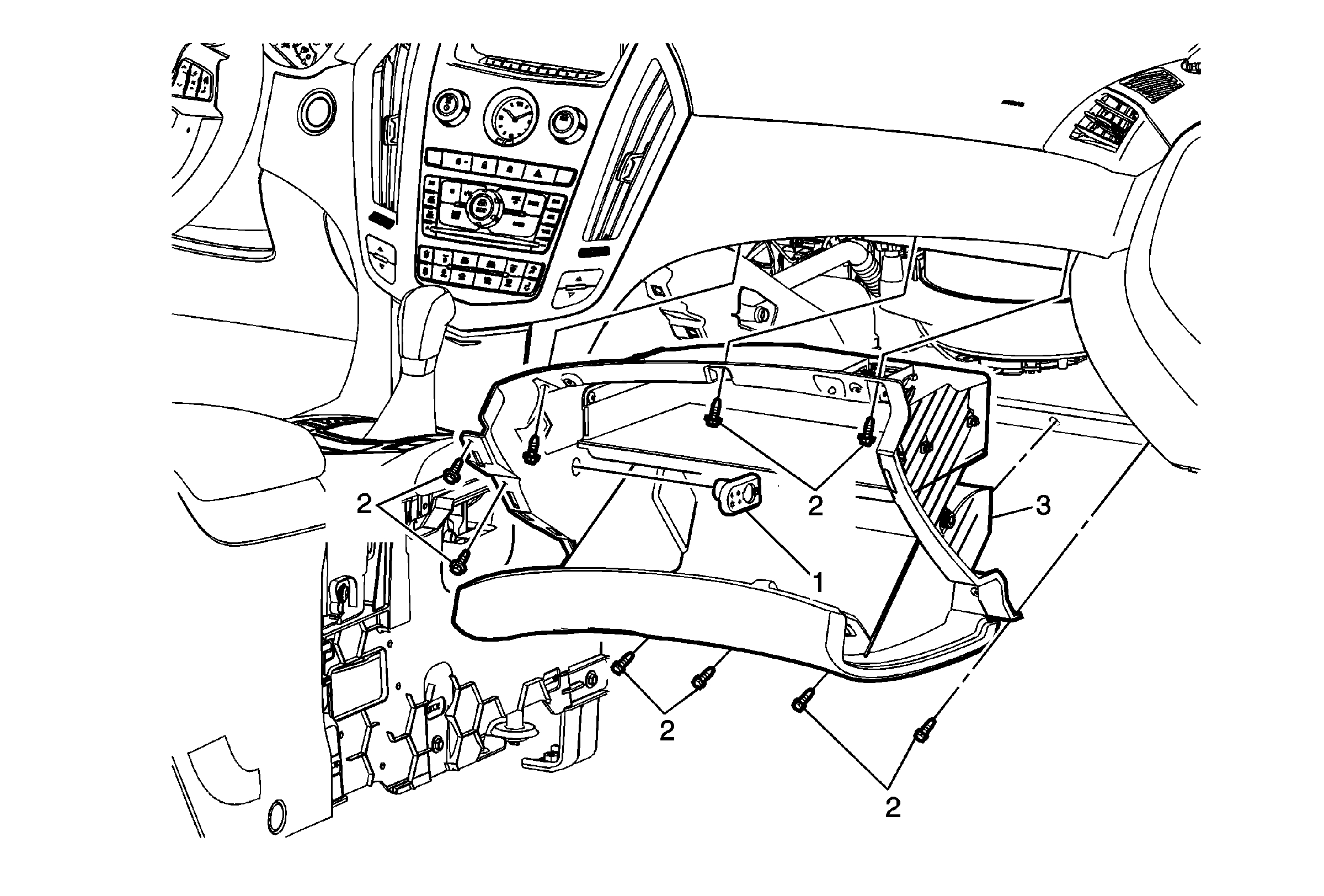 2
2
3
1
2
2