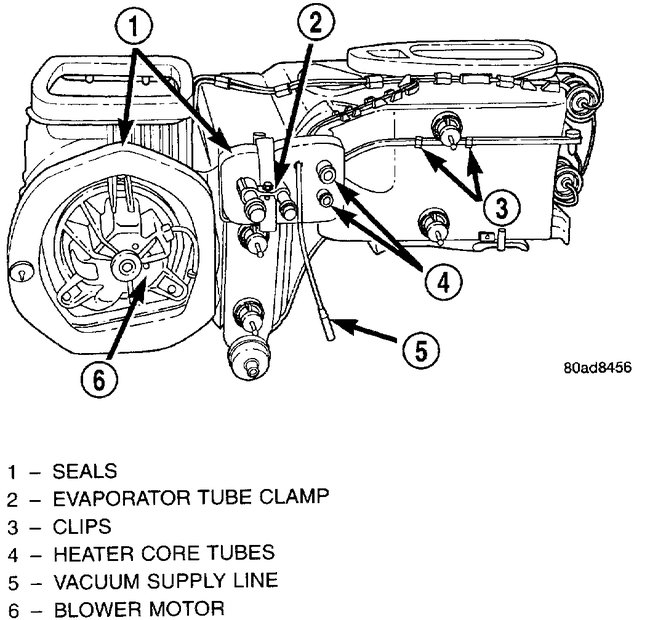 1
2
3
4
5
6
80ad8456

1 – SEALS
2 – EVAPORATOR TUBE CLAMP
3 – CLIPS
4 – HEATER CORE TUBES
5 – VACUUM SUPPLY LINE
6 – BLOWER MOTOR