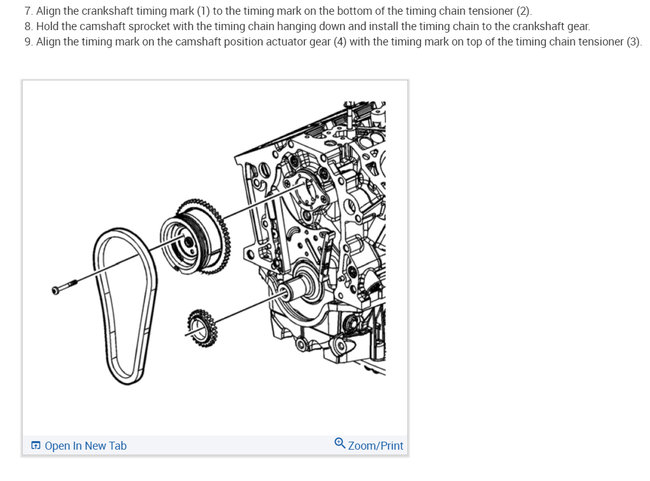 7. Align the crankshaft timing mark (1) to the timing mark on the bottom of the timing chain tensioner (2).
8. Hold the camshaft sprocket with the timing chain hanging down and install the timing chain to the crankshaft gear.
9. Align the timing mark on the camshaft position actuator gear (4) with the timing mark on top of the timing chain tensioner (3).

Open In New Tab

Zoom/Print