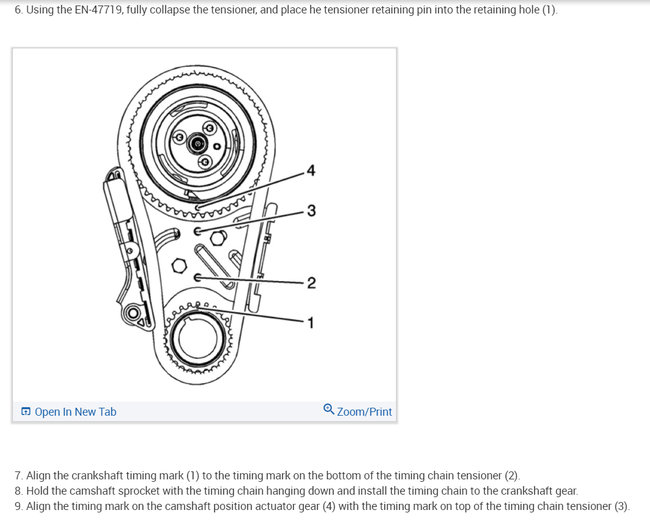 6. Using the EN-47719, fully collapse the tensioner, and place he tensioner retaining pin into the retaining hole (1).

4
3
2
1

Open In New Tab
Zoom/Print

7. Align the crankshaft timing mark (1) to the timing mark on the bottom of the timing chain tensioner (2).
8. Hold the camshaft sprocket with the timing chain hanging down and install the timing chain to the crankshaft gear.
9. Align the timing mark on the camshaft position actuator gear (4) with the timing mark on top of the timing chain tensioner (3).