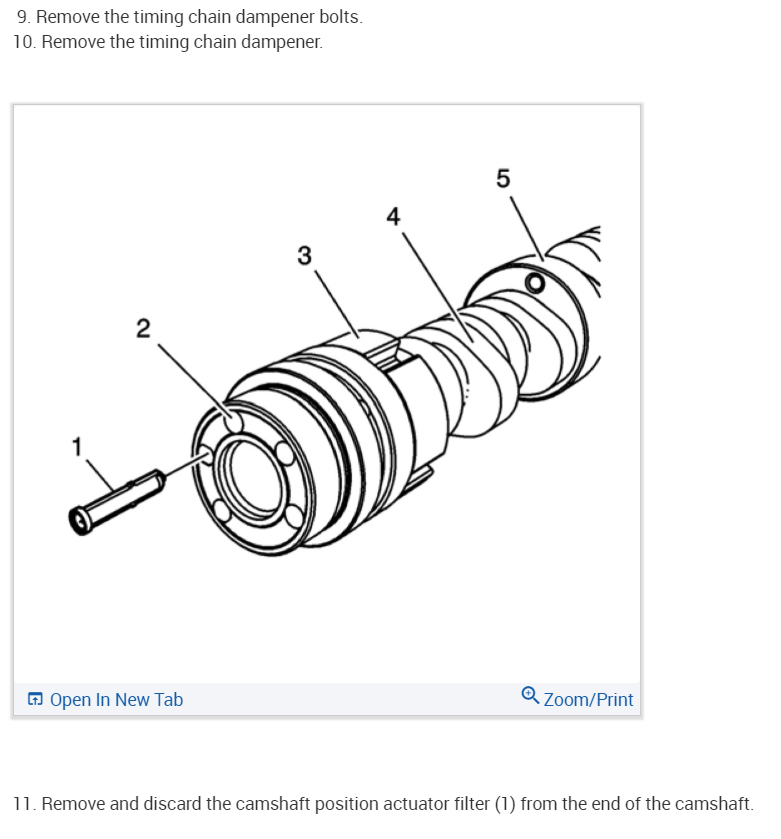 9. Remove the timing chain dampener bolts.
10. Remove the timing chain dampener.

5
4
3
2
1

Open In New Tab
Zoom/Print

11. Remove and discard the camshaft position actuator filter (1) from the end of the camshaft.