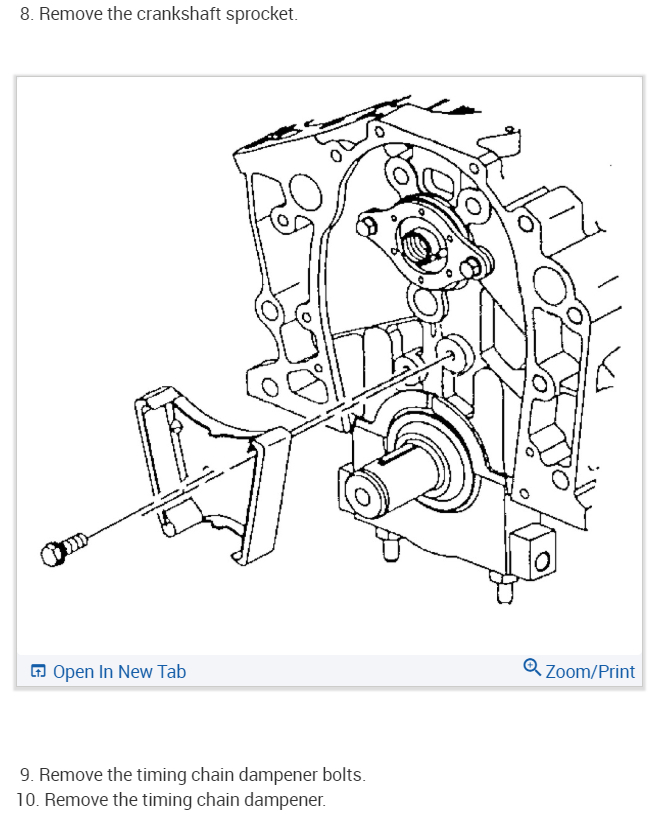 8. Remove the crankshaft sprocket.

Open In New Tab

Zoom/Print

9. Remove the timing chain dampener bolts.
10. Remove the timing chain dampener.