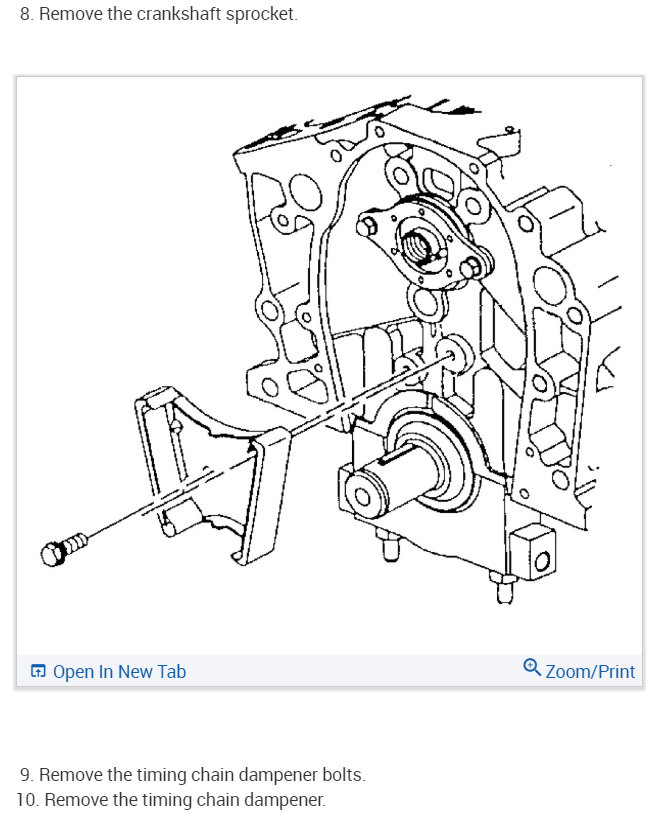 8. Remove the crankshaft sprocket.

Open In New Tab

Zoom/Print

9. Remove the timing chain dampener bolts.
10. Remove the timing chain dampener.