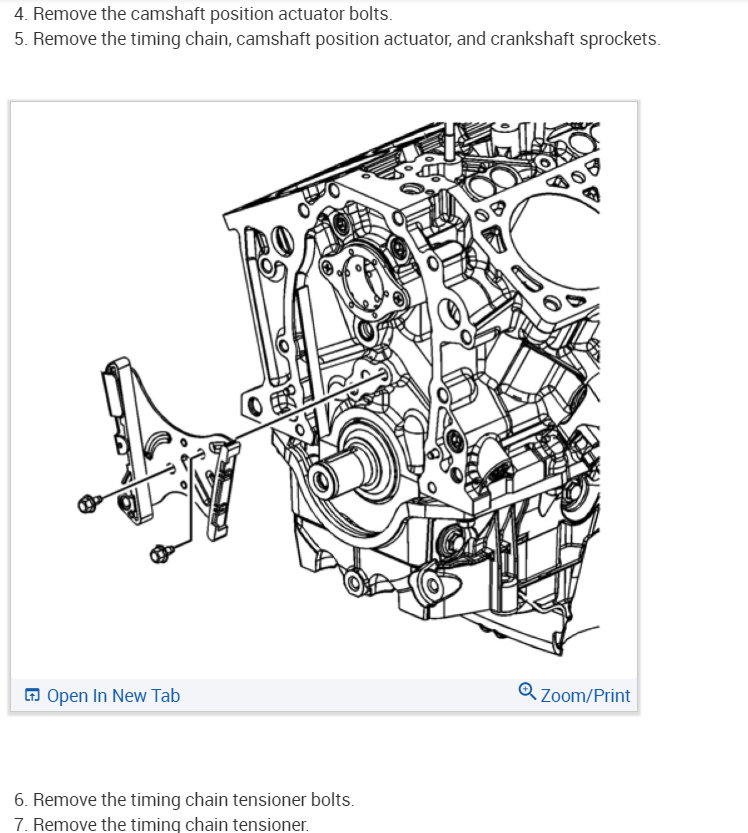 4. Remove the camshaft position actuator bolts.
5. Remove the timing chain, camshaft position actuator, and crankshaft sprockets.

Open In New Tab

Zoom/Print

6. Remove the timing chain tensioner bolts.
7. Remove the timing chain tensioner.