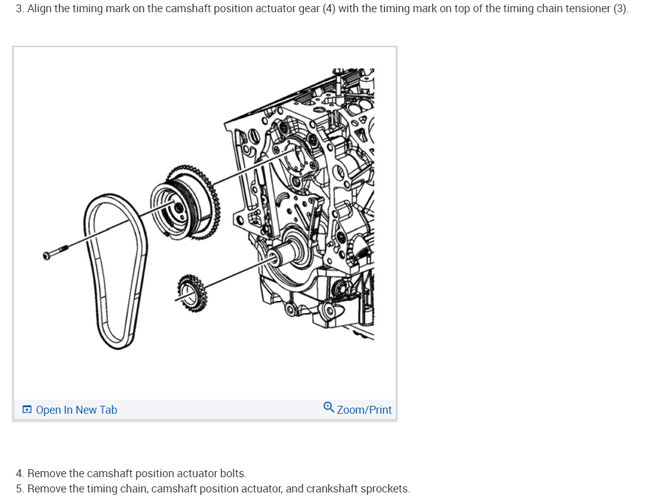 3. Align the timing mark on the camshaft position actuator gear (4) with the timing mark on top of the timing chain tensioner (3).

Open In New Tab

Zoom/Print

4. Remove the camshaft position actuator bolts.
5. Remove the timing chain, camshaft position actuator, and crankshaft sprockets.