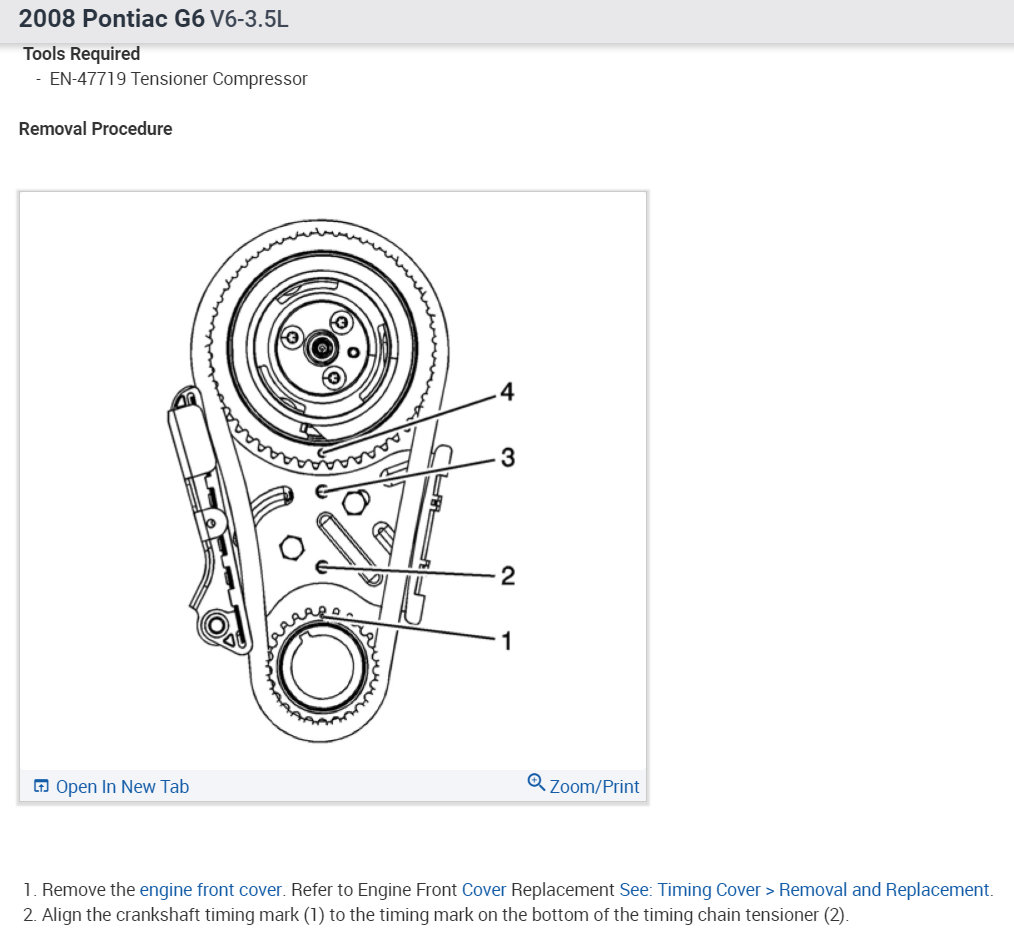 2008 Pontiac G6 V6-3.5L

Tools Required
- EN-47719 Tensioner Compressor

Removal Procedure

4
3
2
1

Open In New Tab
Zoom/Print

1. Remove the engine front cover. Refer to Engine Front Cover Replacement See: Timing Cover > Removal and Replacement.
2. Align the crankshaft timing mark (1) to the timing mark on the bottom of the timing chain tensioner (2).