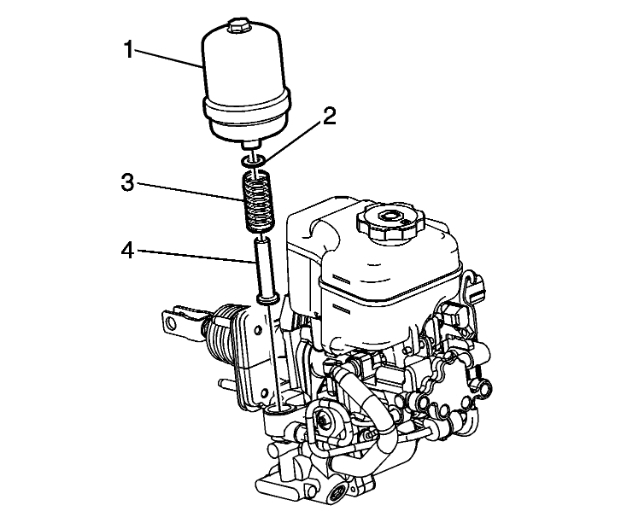 1
2
3
4