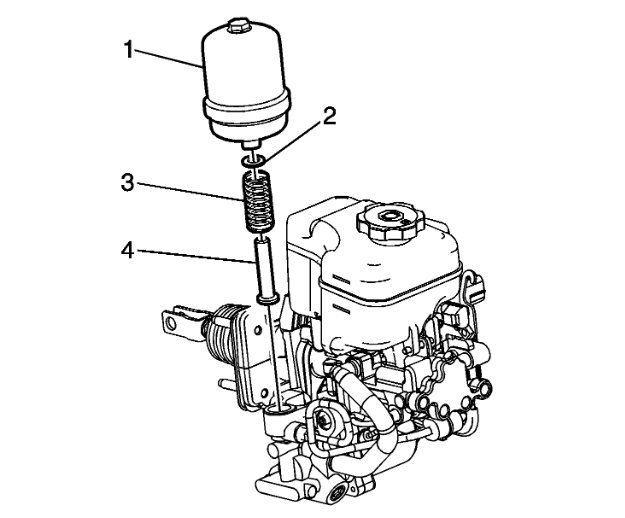 1
2
3
4