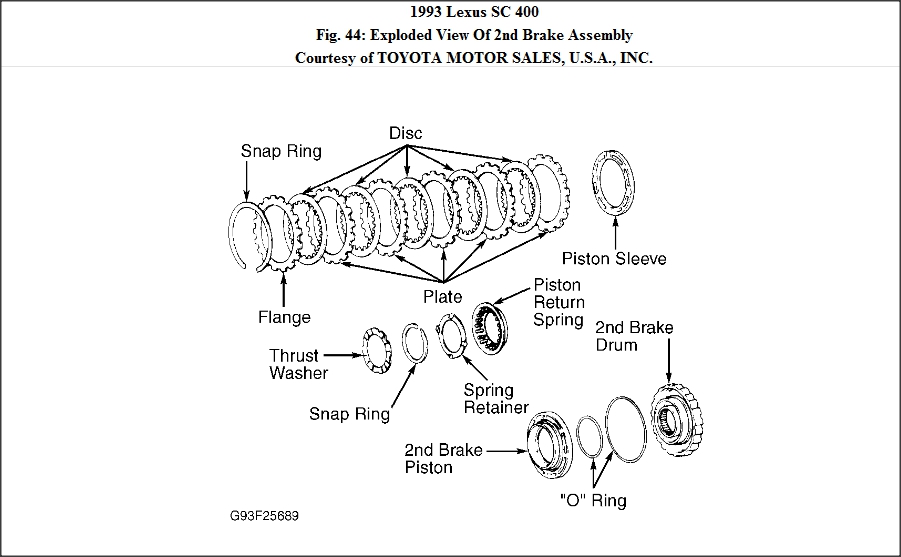 1993 Lexus SC 400
Fig. 44: Exploded View Of 2nd Brake Assembly
Courtesy of TOYOTA MOTOR SALES, U.S.A., INC.

Snap Ring
Disc
Piston Sleeve
Flange
Plate
Piston Return Spring
2nd Brake Drum
Thrust Washer
Snap Ring
Spring Retainer
2nd Brake Piston
"O" Ring
G93F25689