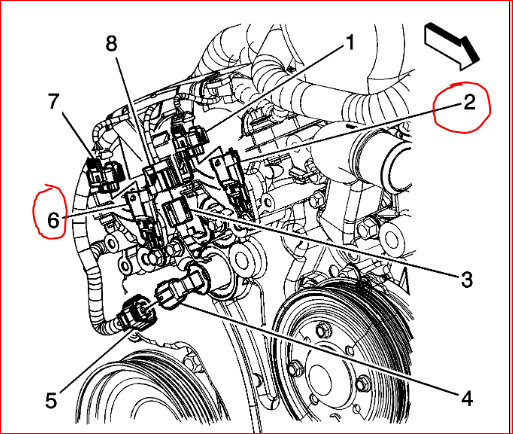 8
1
7
2
6
3
5
4