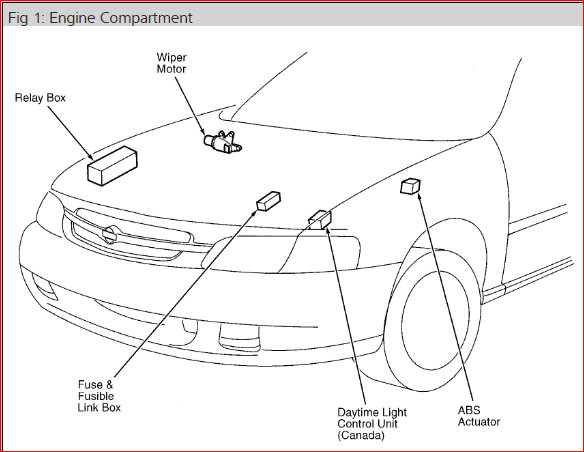 Fig 1: Engine Compartment

Wiper Motor

Relay Box

Fuse & Fusible Link Box

Daytime Light Control Unit (Canada)

ABS Actuator