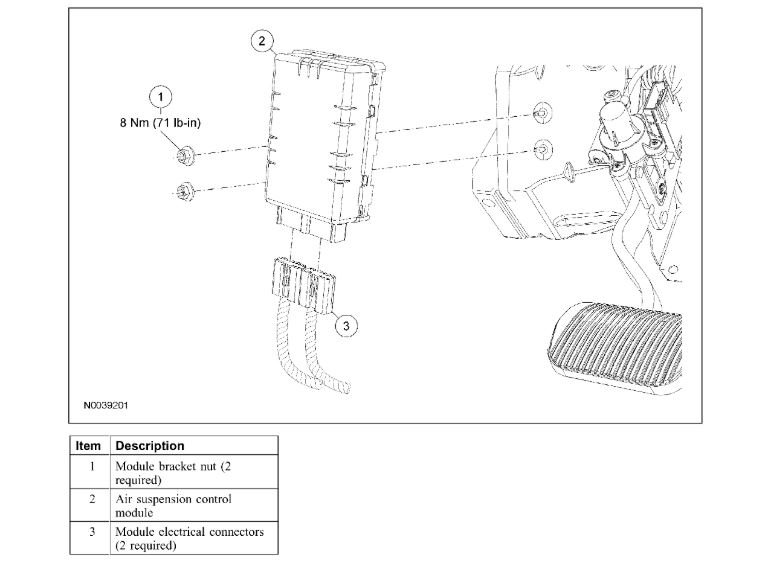 2

1

8 Nm (71 lb-in)

3

N0039201

| Item | Description |
|---|---|
| 1 | Module bracket nut (2 required) |
| 2 | Air suspension control module |
| 3 | Module electrical connectors (2 required) |