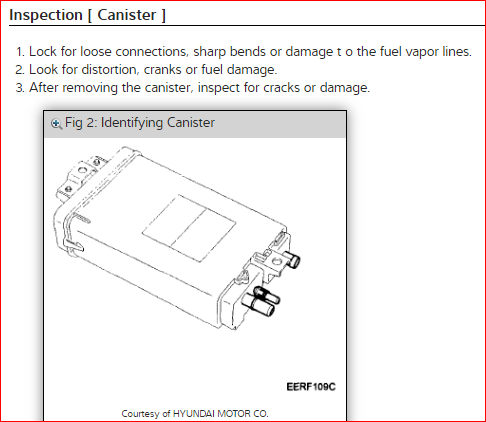 Inspection [ Canister ]

1. Lock for loose connections, sharp bends or damage t o the fuel vapor lines.
2. Look for distortion, cranks or fuel damage.
3. After removing the canister, inspect for cracks or damage.

Fig 2: Identifying Canister

EERF109C

Courtesy of HYUNDAI MOTOR CO.