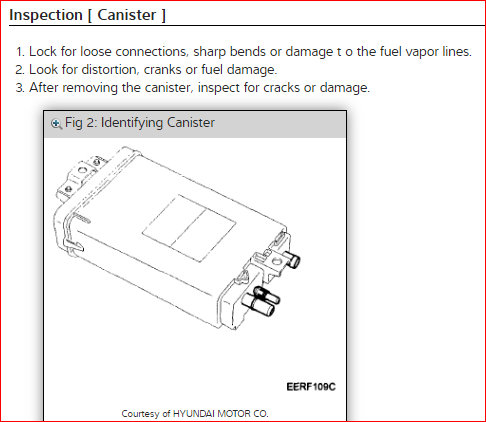 Inspection [ Canister ]

1. Lock for loose connections, sharp bends or damage t o the fuel vapor lines.
2. Look for distortion, cranks or fuel damage.
3. After removing the canister, inspect for cracks or damage.

Fig 2: Identifying Canister

EERF109C

Courtesy of HYUNDAI MOTOR CO.