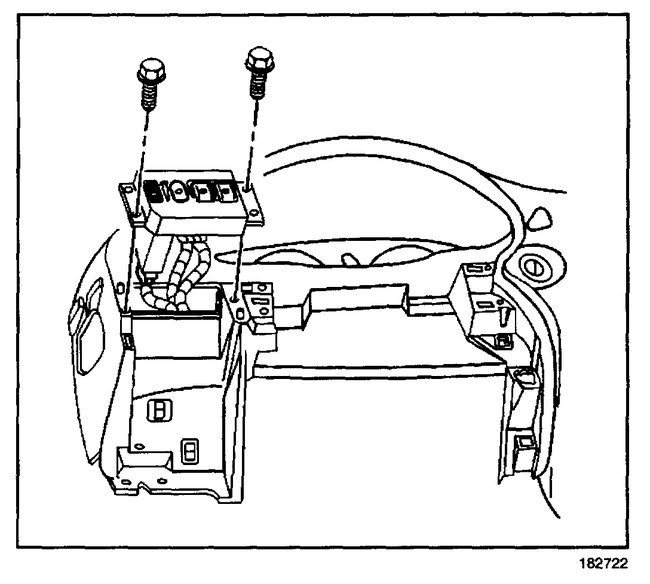 182722