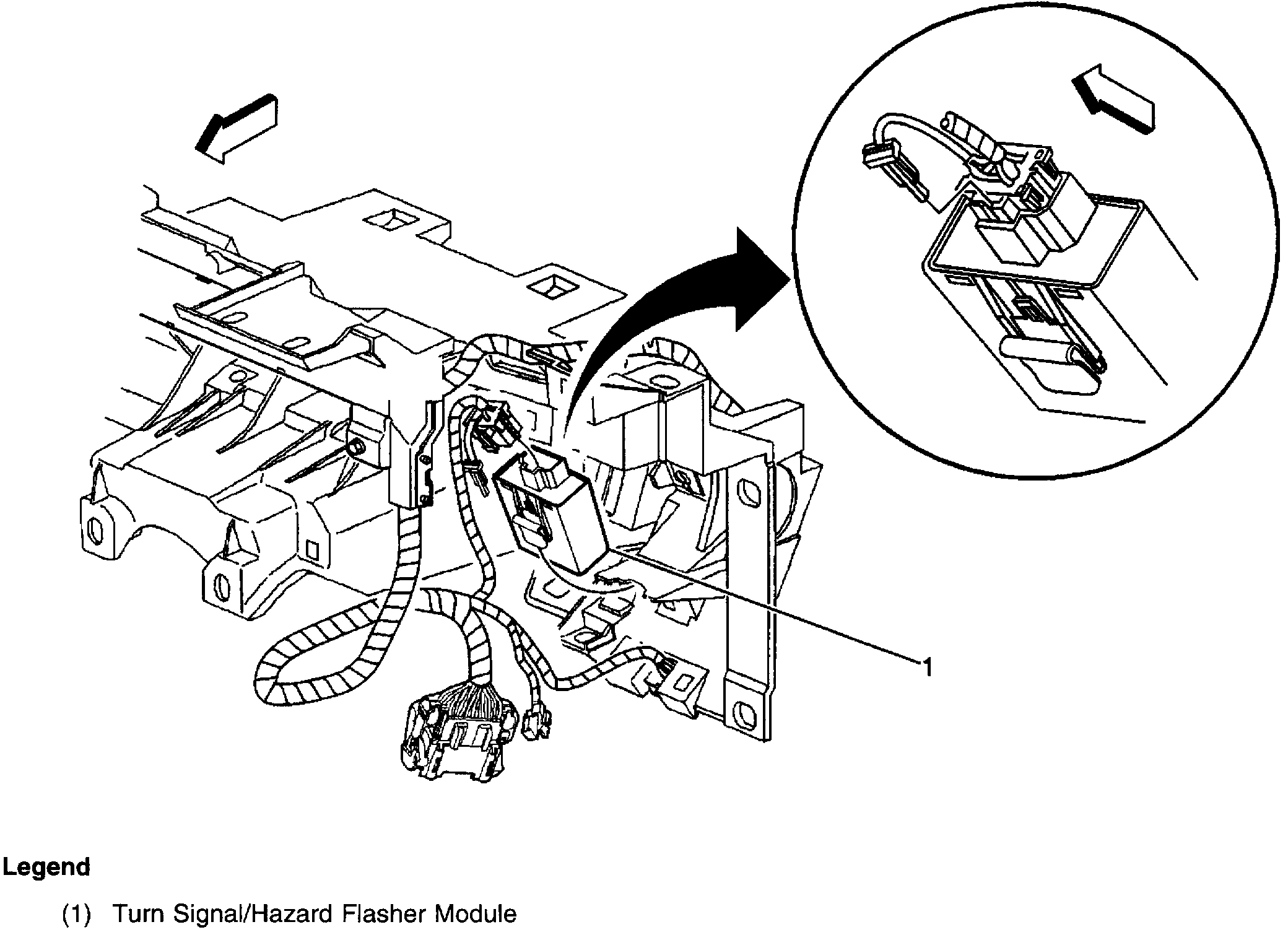 1

Legend

(1) Turn Signal/Hazard Flasher Module