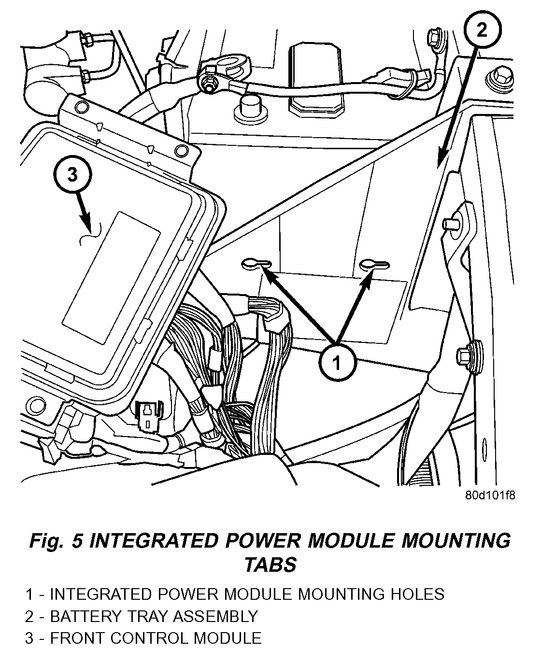 2

3

1

80d101f8

Fig. 5 INTEGRATED POWER MODULE MOUNTING TABS

1 - INTEGRATED POWER MODULE MOUNTING HOLES
2 - BATTERY TRAY ASSEMBLY
3 - FRONT CONTROL MODULE